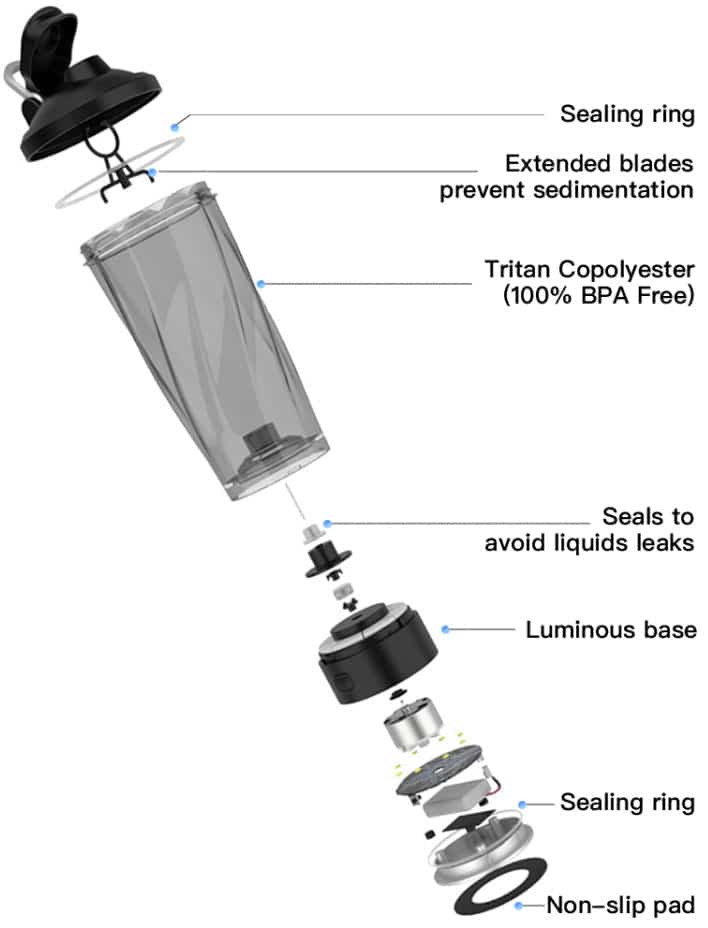 Sealing ring

Extended blades prevent sedimentation

Tritan Copolyester (100% BPA Free)

Seals to avoid liquids leaks

Luminous base

Sealing ring

Non-slip pad